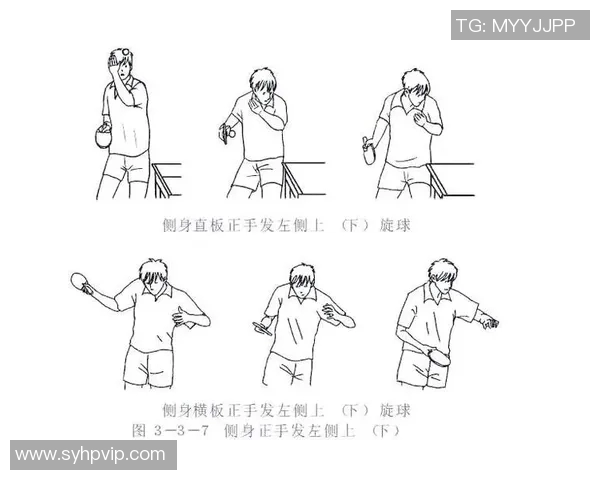 TG: MYYJJPP

侧身直板正手发左侧上（下）旋球

侧身横板正手发左侧上（下）旋球

图 3—3—7 侧身正手发左侧上（下）

www.syhpvip.com